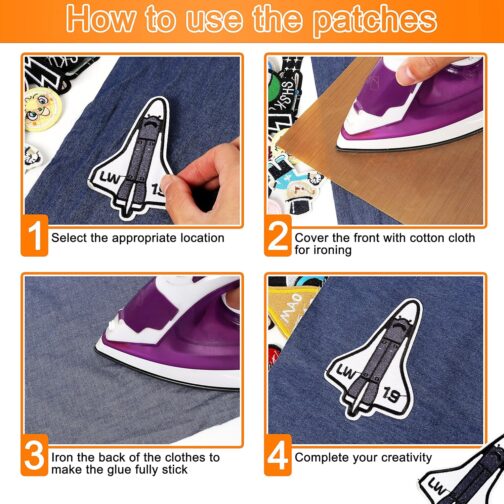 How to use the patches

LW 19

1 Select the appropriate location

2 Cover the front with cotton cloth for ironing

3 Iron the back of the clothes to make the glue fully stick

MAO

LW 19

4 Complete your creativity

LW